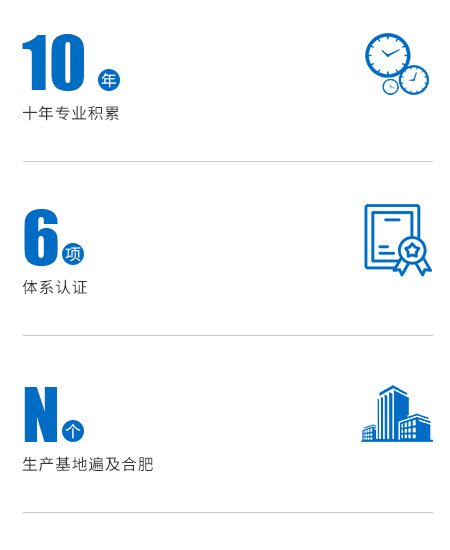 10年

十年专业积累

6项

体系认证

N个

生产基地遍及合肥